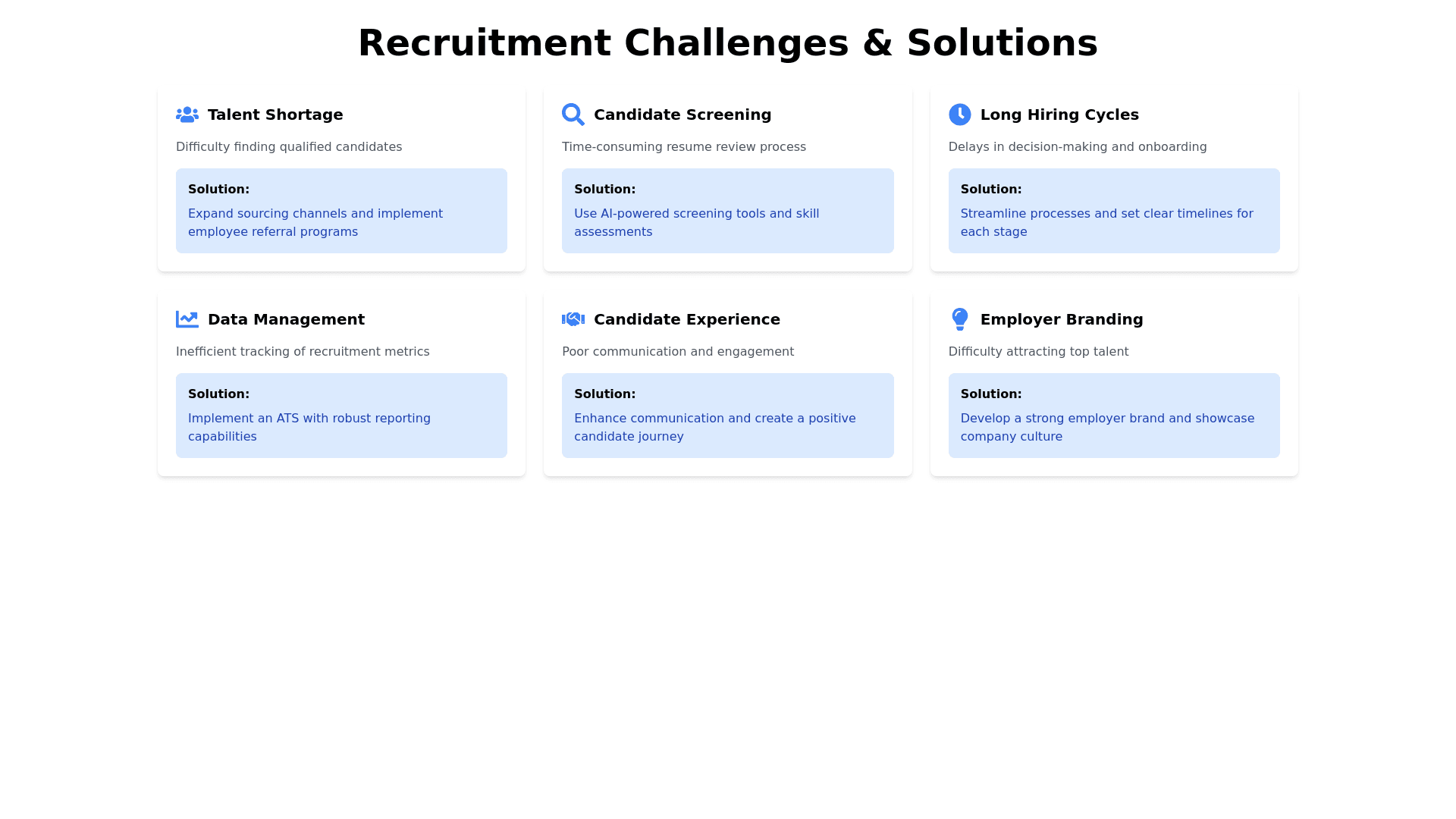 Recruitment Challenges & Solutions

Talent Shortage

Difficulty finding qualified candidates

Solution:

Expand sourcing channels and implement employee referral programs

Candidate Screening

Time-consuming resume review process

Solution:

Use AI-powered screening tools and skill assessments

Long Hiring Cycles

Delays in decision-making and onboarding

Solution:

Streamline processes and set clear timelines for each stage

Data Management

Inefficient tracking of recruitment metrics

Solution:

Implement an ATS with robust reporting capabilities

Candidate Experience

Poor communication and engagement

Solution:

Enhance communication and create a positive candidate journey

Employer Branding

Difficulty attracting top talent

Solution:

Develop a strong employer brand and showcase company culture