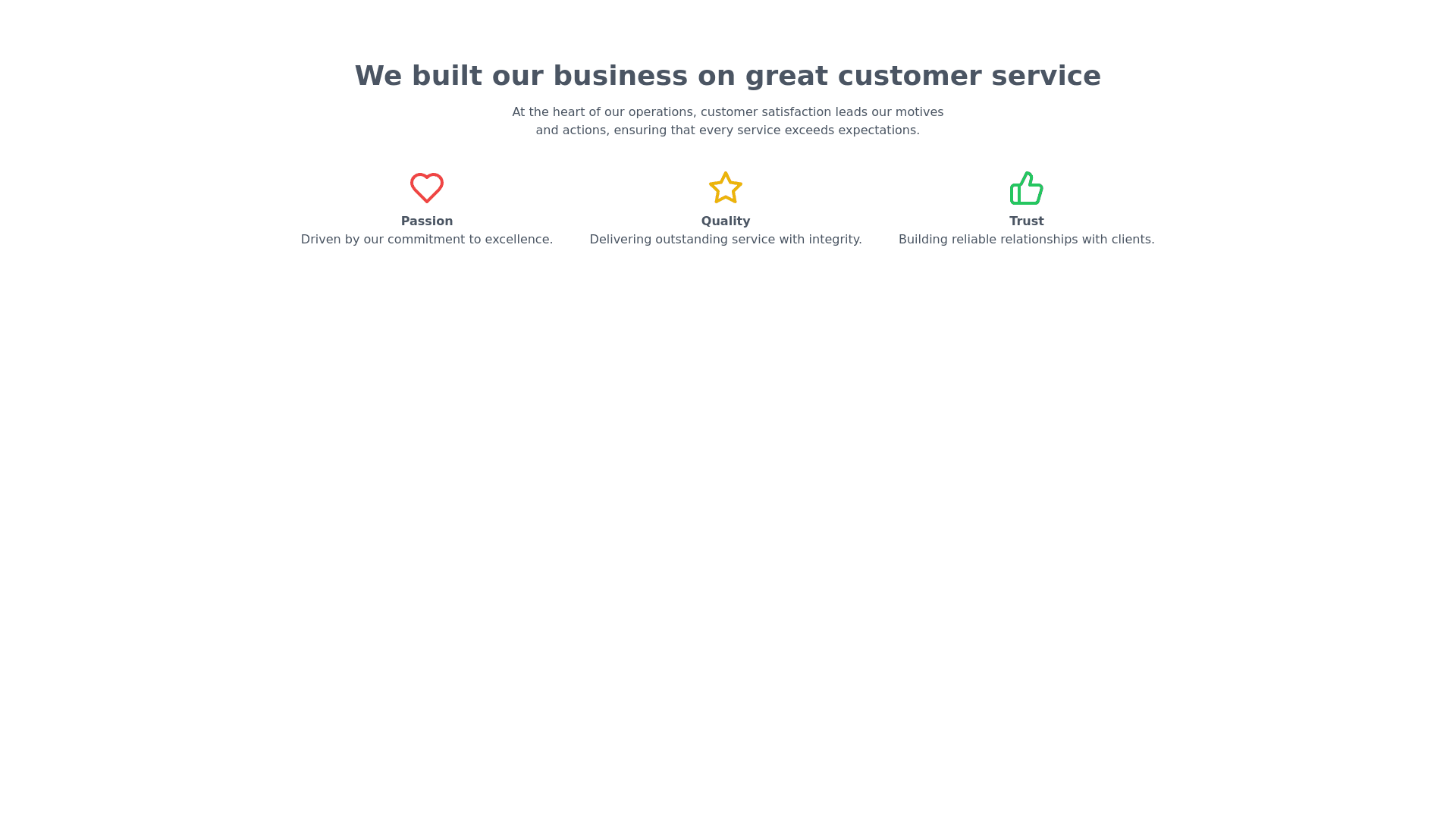 We built our business on great customer service

At the heart of our operations, customer satisfaction leads our motives and actions, ensuring that every service exceeds expectations.

Passion
Driven by our commitment to excellence.

Quality
Delivering outstanding service with integrity.

Trust
Building reliable relationships with clients.