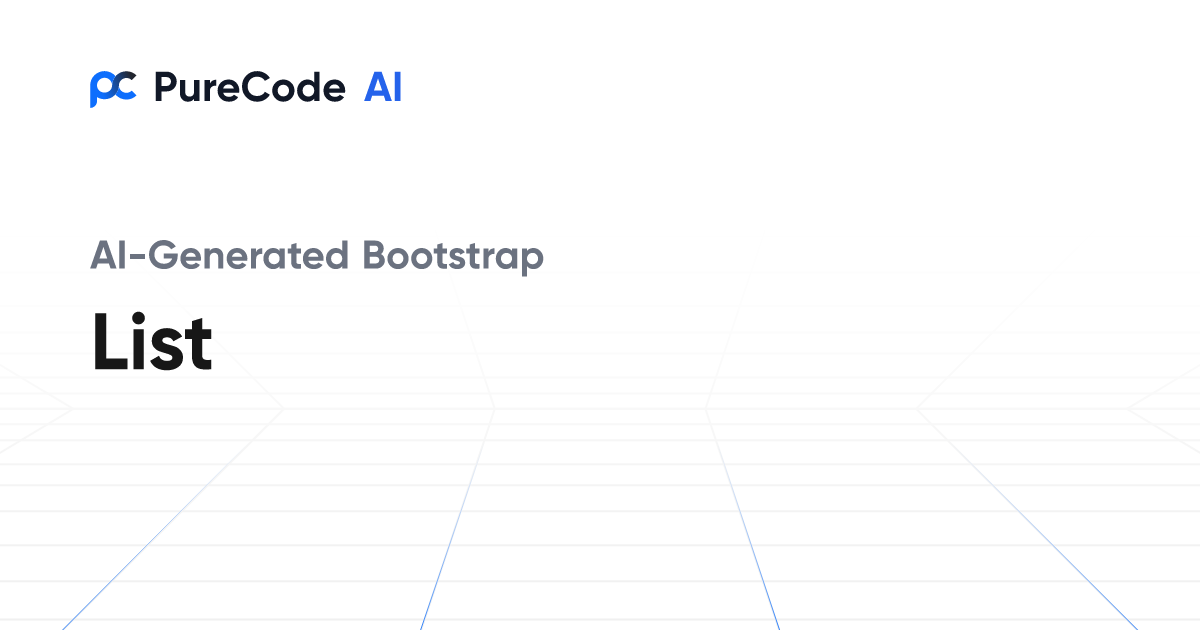 PureCode AI

AI-Generated Bootstrap

List