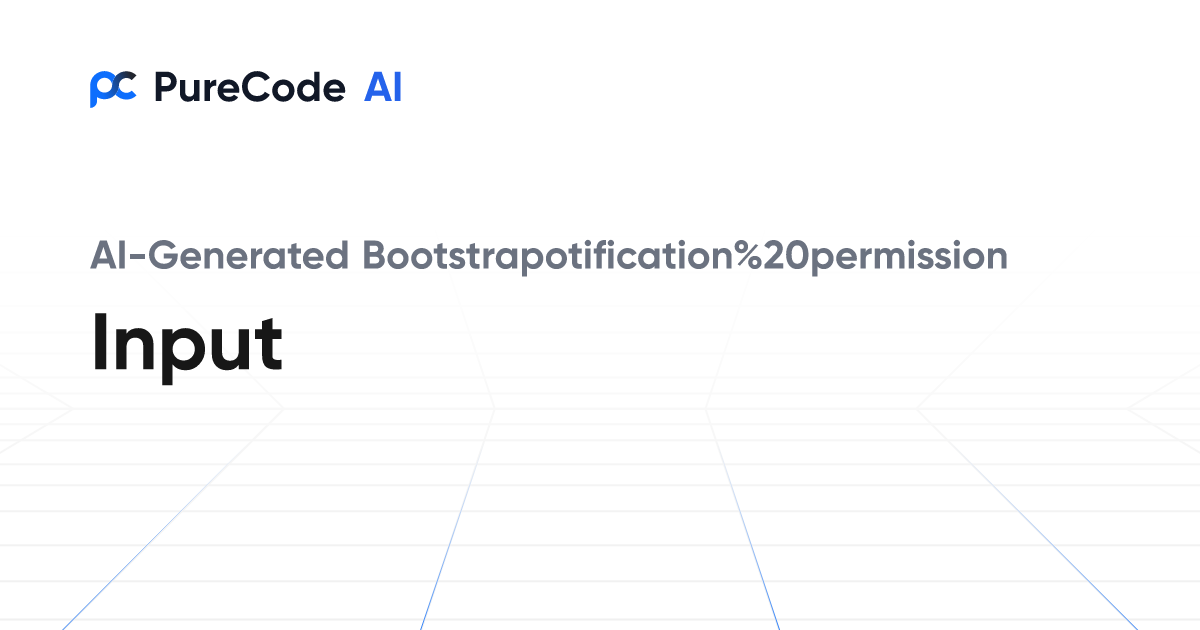 PureCode AI

AI-Generated Bootstrapotification%20permission

Input