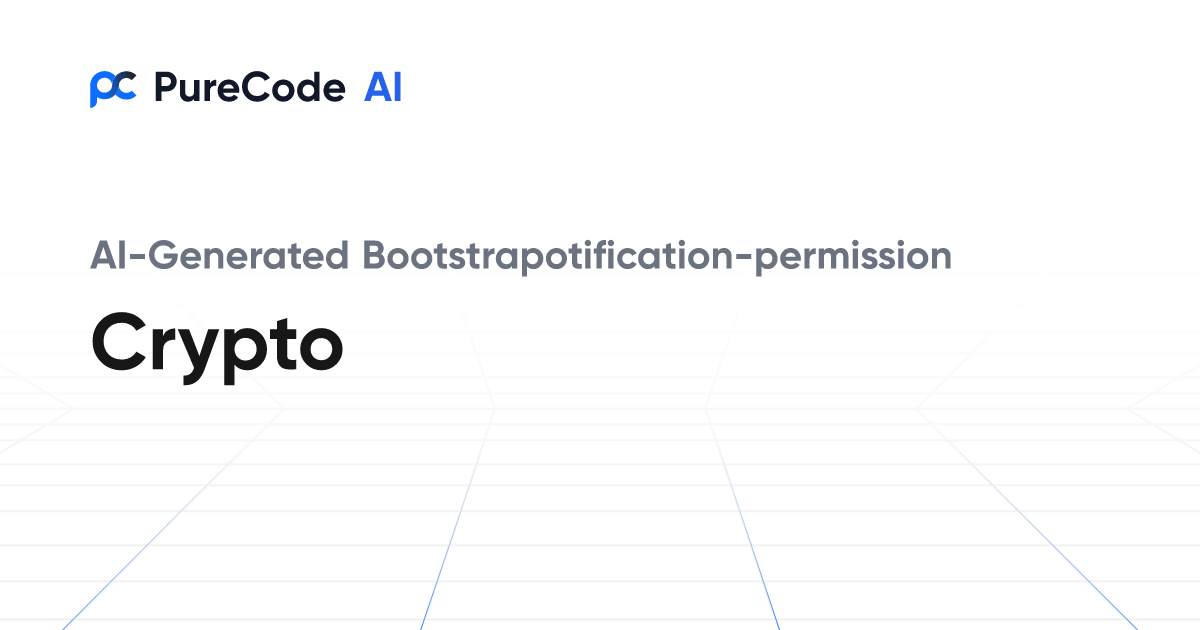 PureCode AI

AI-Generated Bootstrapotification-permission

Crypto