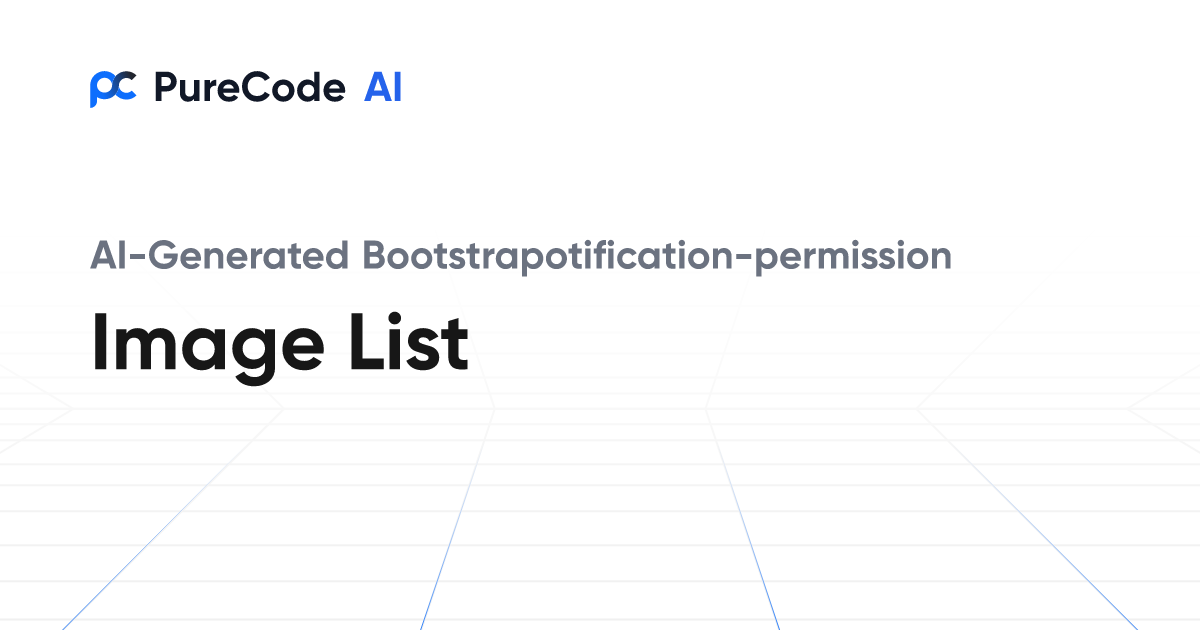 PureCode AI

AI-Generated Bootstrapotification-permission

Image List