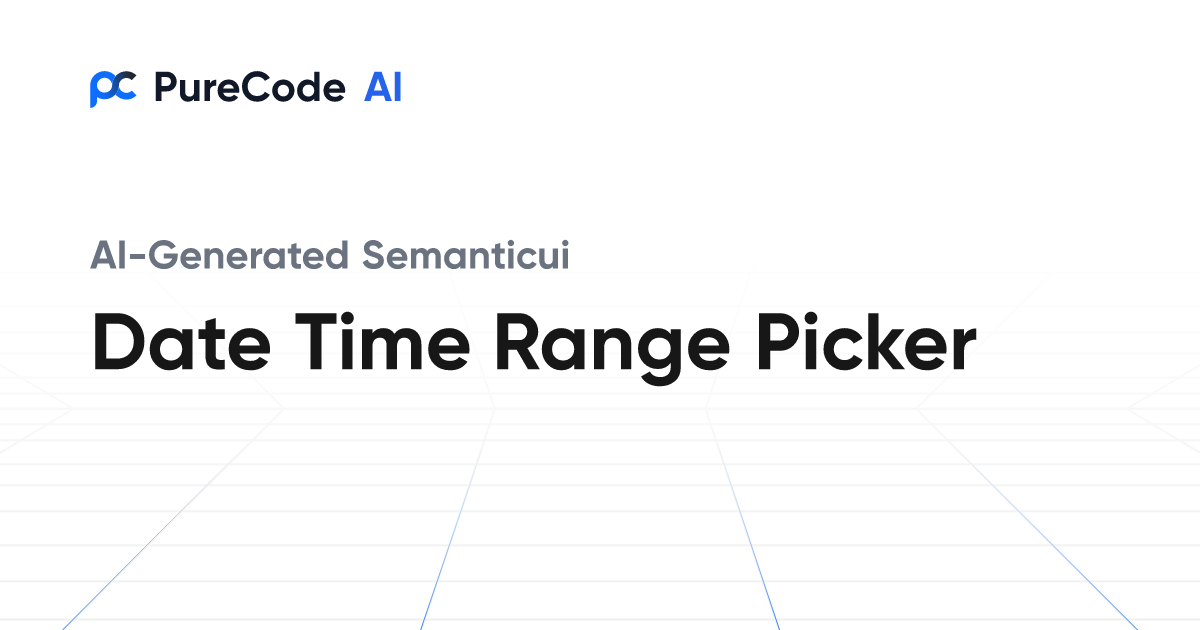 PureCode AI

AI-Generated Semanticui

Date Time Range Picker