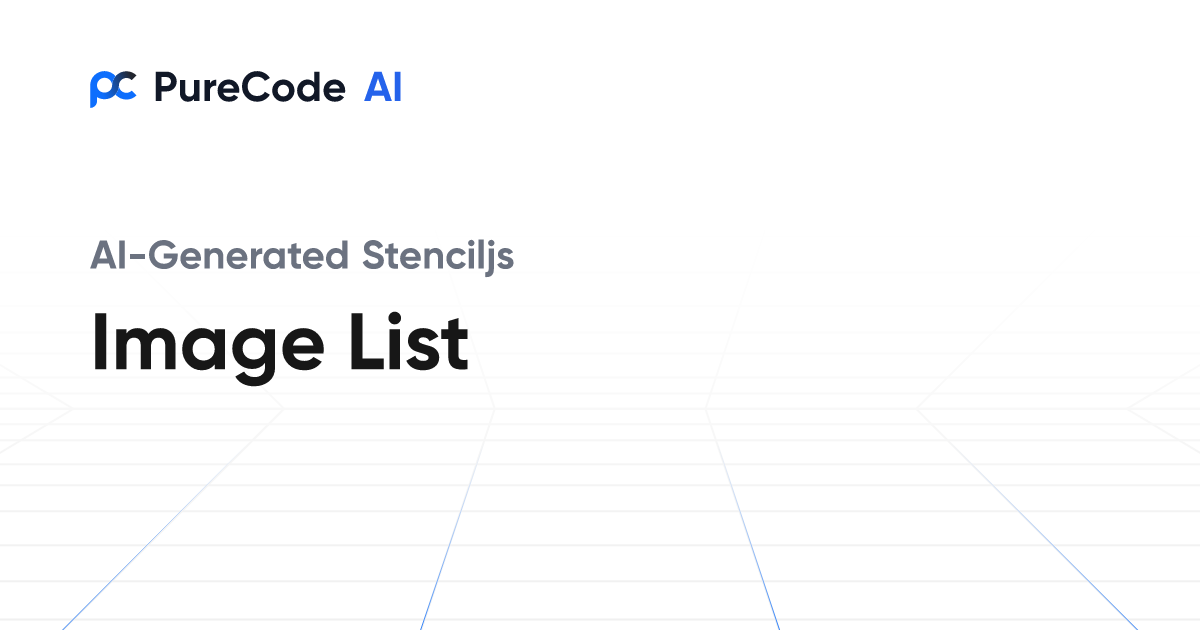 PureCode AI

AI-Generated Stenciljs

Image List