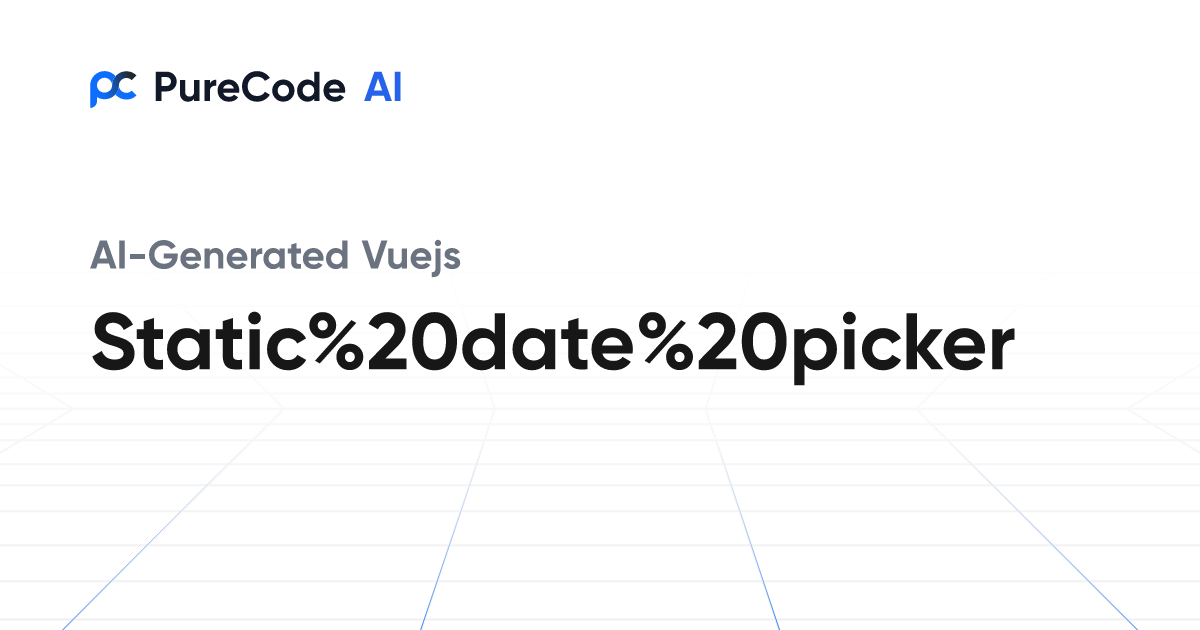 PureCode AI

AI-Generated Vuejs

Static%20date%20picker